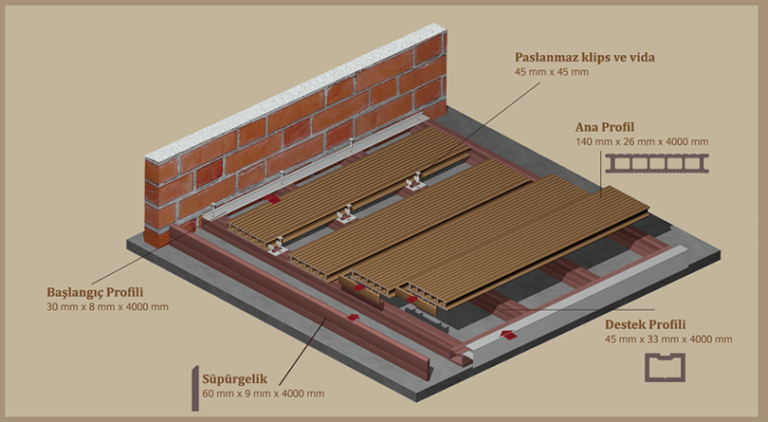 Paslanmaz klips ve vida
45 mm x 45 mm

Ana Profil
140 mm x 26 mm x 4000 mm

Başlangıç Profili
30 mm x 8 mm x 4000 mm

Destek Profili
45 mm x 33 mm x 4000 mm

Süpürgelik
60 mm x 9 mm x 4000 mm